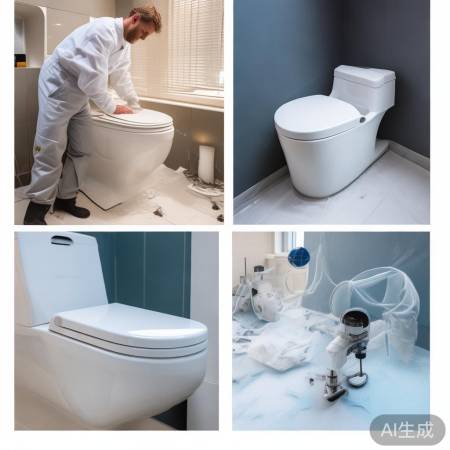 AI生成