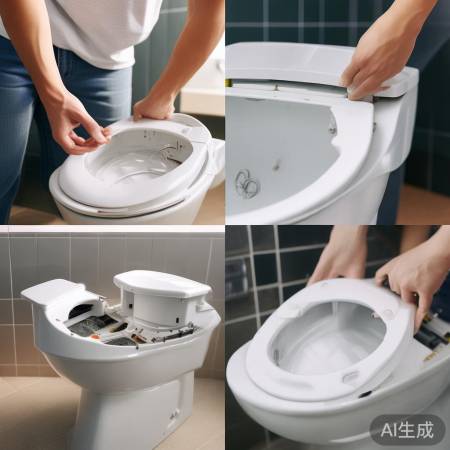 AI生成